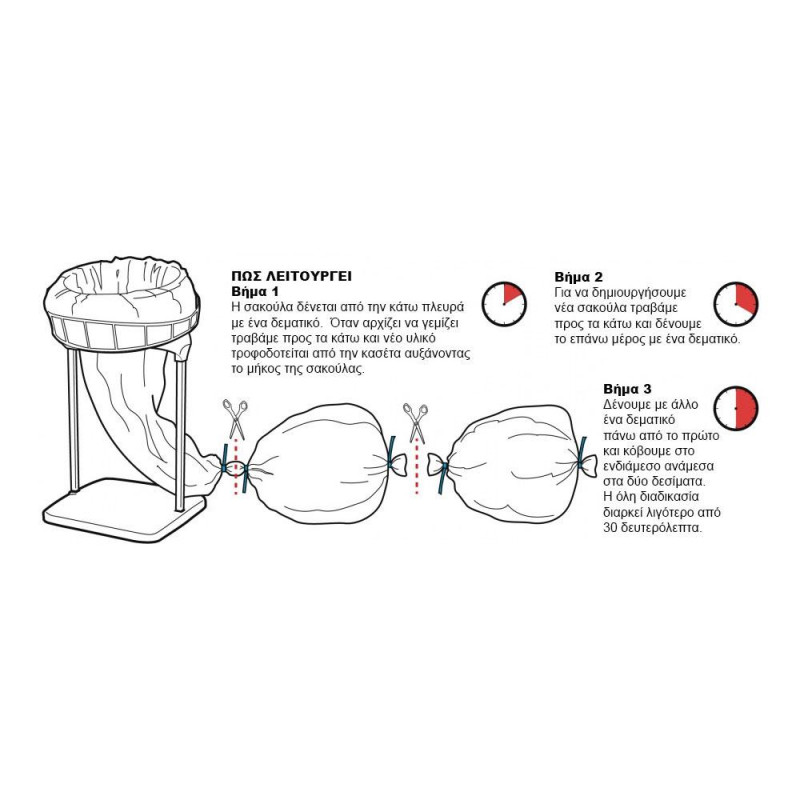 ΠΩΣ ΛΕΙΤΟΥΡΓΕΙ
Βήμα 1
Η σακούλα δένεται από την κάτω πλευρά με ένα δεματικό. Όταν αρχίζει να γεμίζει τραβάμε προς τα κάτω και νέο υλικό τροφοδοτείται από την κασέτα αυξάνοντας το μήκος της σακούλας.

Βήμα 2
Για να δημιουργήσουμε νέα σακούλα τραβάμε προς τα κάτω και δένουμε το επάνω μέρος με ένα δεματικό.

Βήμα 3
Δένουμε με άλλο ένα δεματικό πάνω από το πρώτο και κόβουμε στο ενδιάμεσο ανάμεσα στα δύο δεσίματα. Η όλη διαδικασία διαρκεί λιγότερο από 30 δευτερόλεπτα.